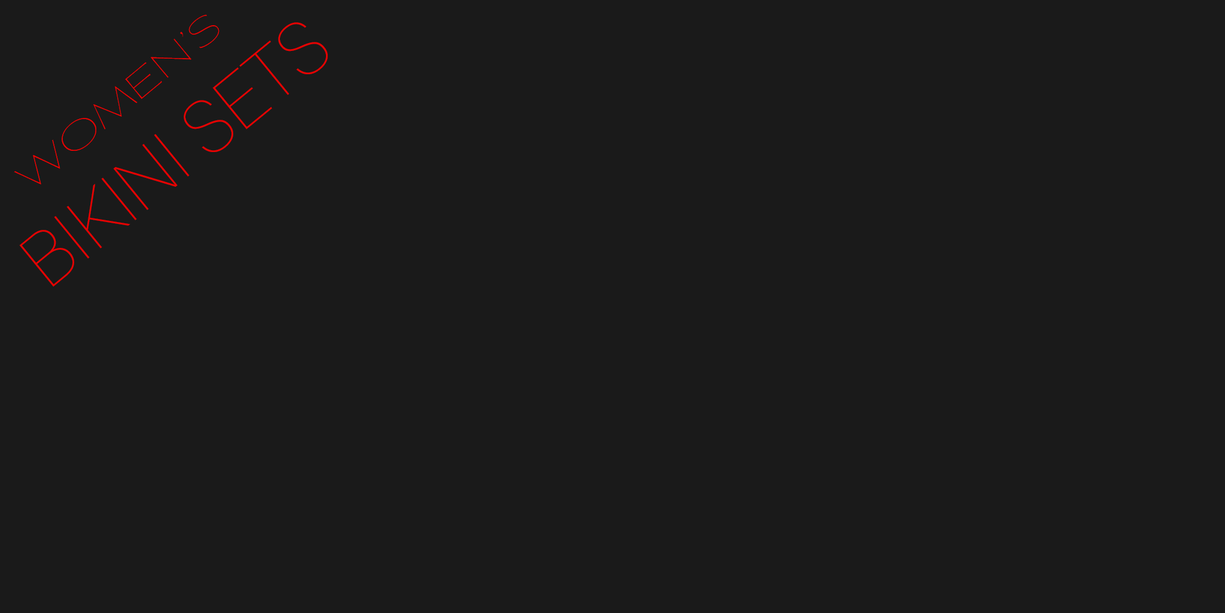 WOMEN'S
BIKINI SETS