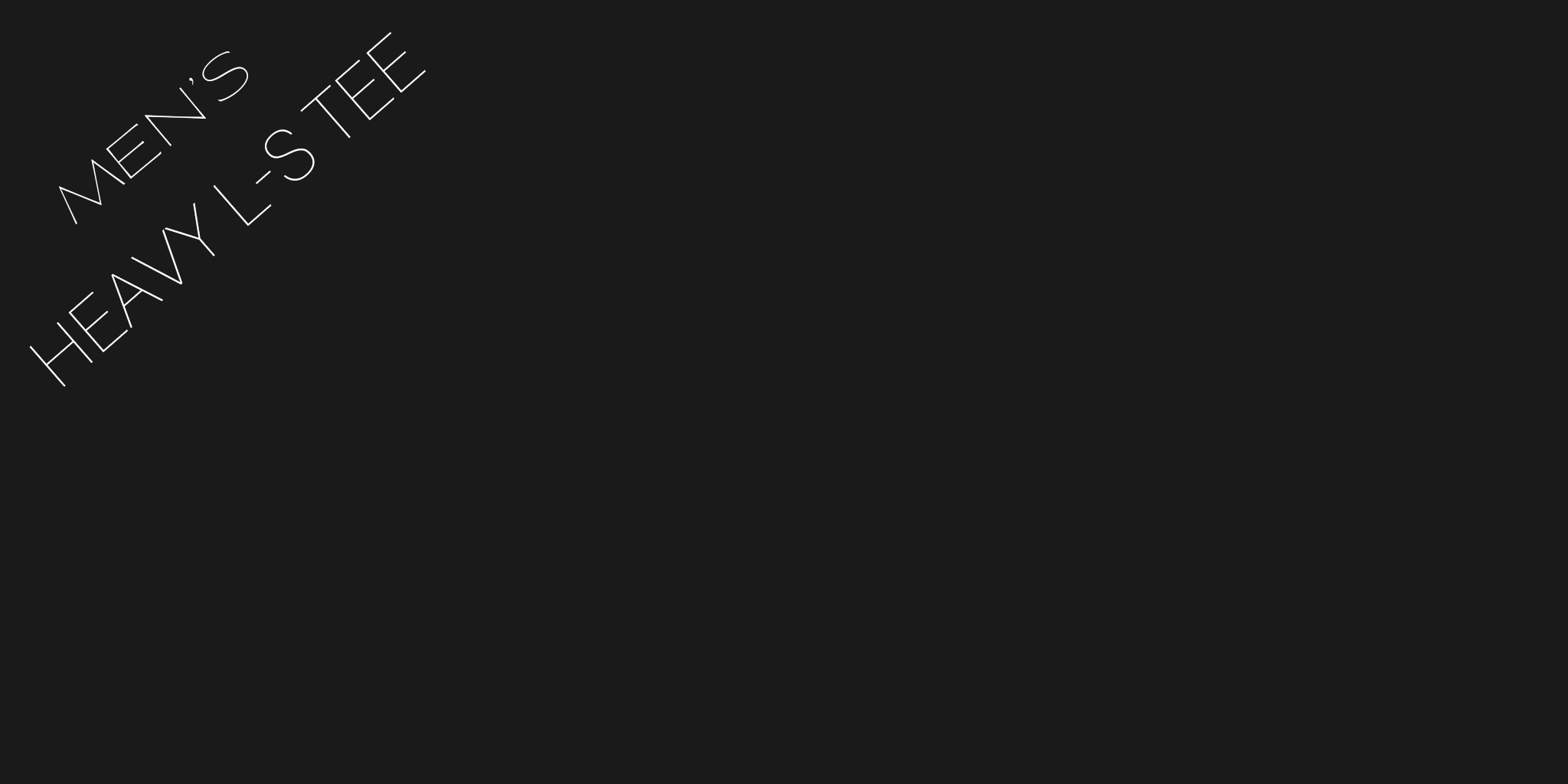 MEN'S
HEAVY L-S TEE