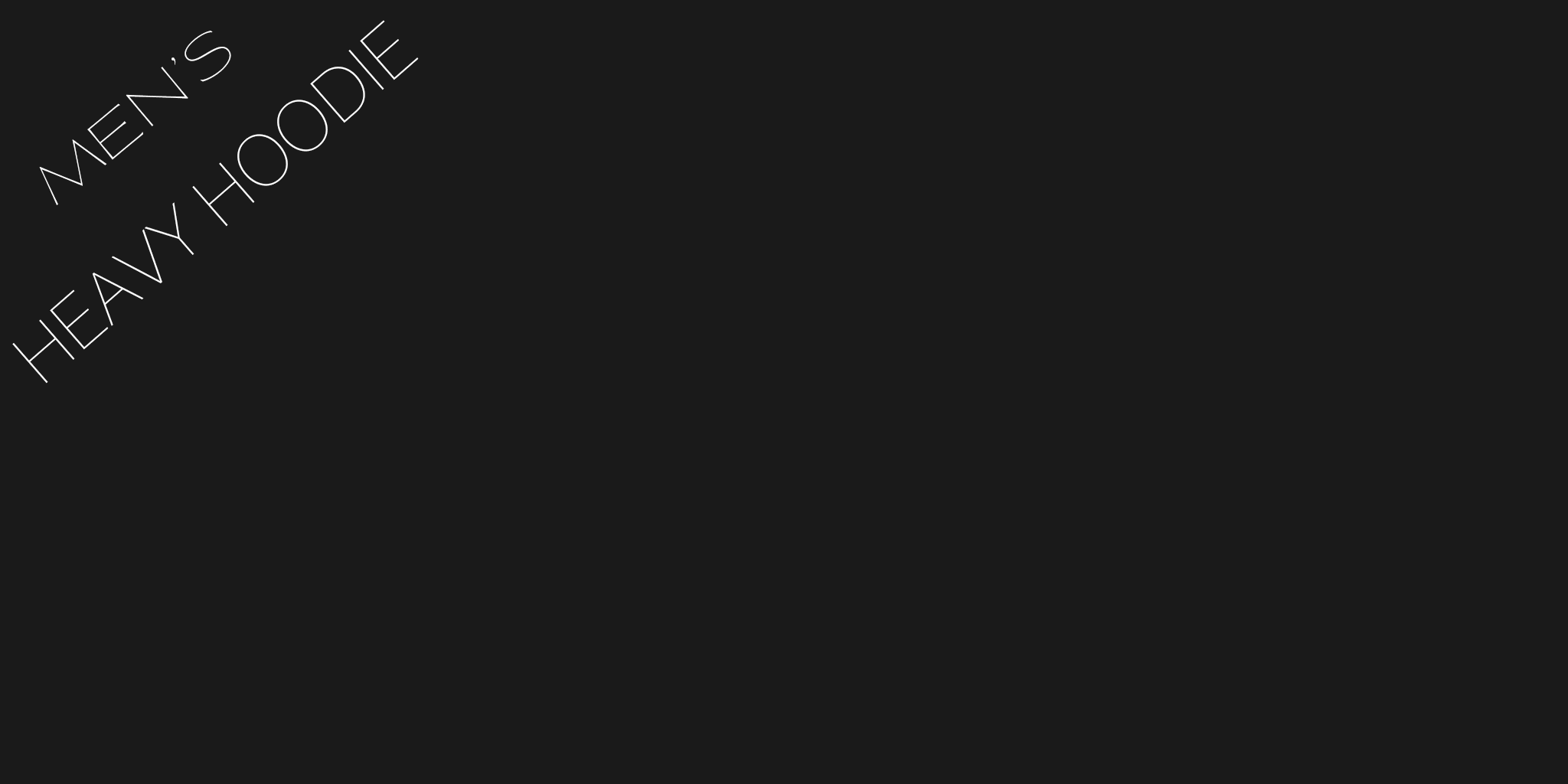 MEN'S
HEAVY HOODIE