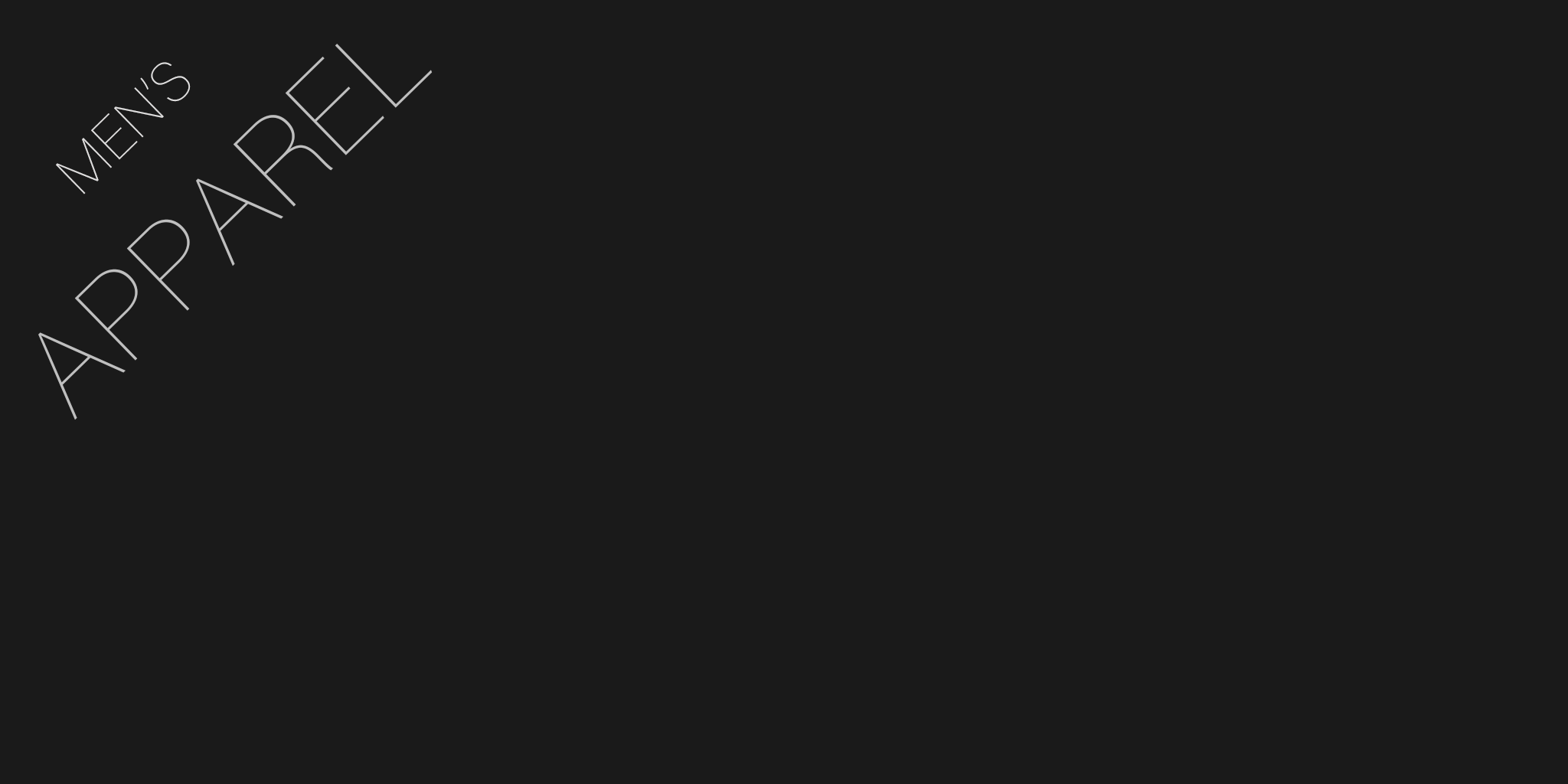 MEN'S
APPAREL